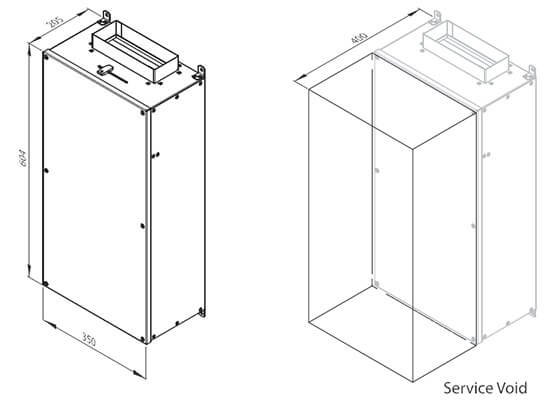 205

604

350

450

Service Void